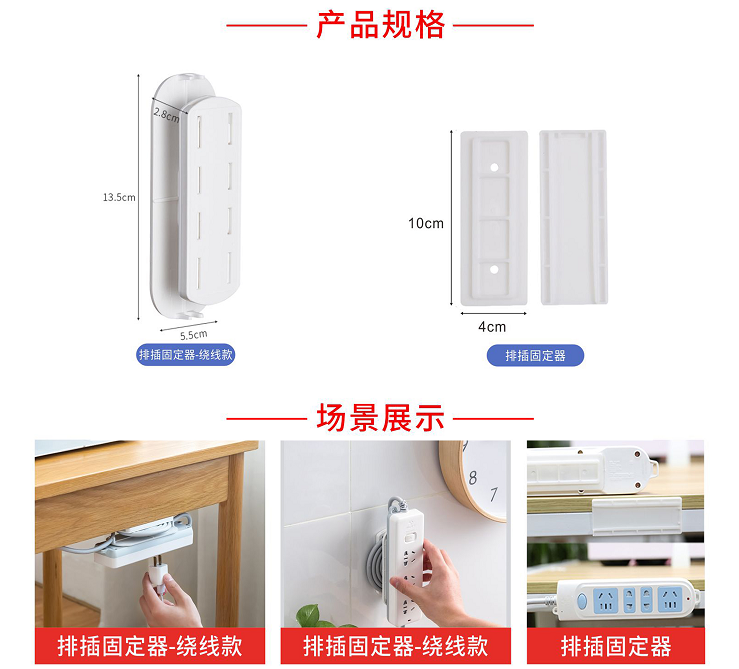 产品规格

2.8cm
13.5cm
5.5cm
排插固定器-绕线款

10cm
4cm
排插固定器

场景展示

8
7

排插固定器-绕线款
排插固定器-绕线款
排插固定器